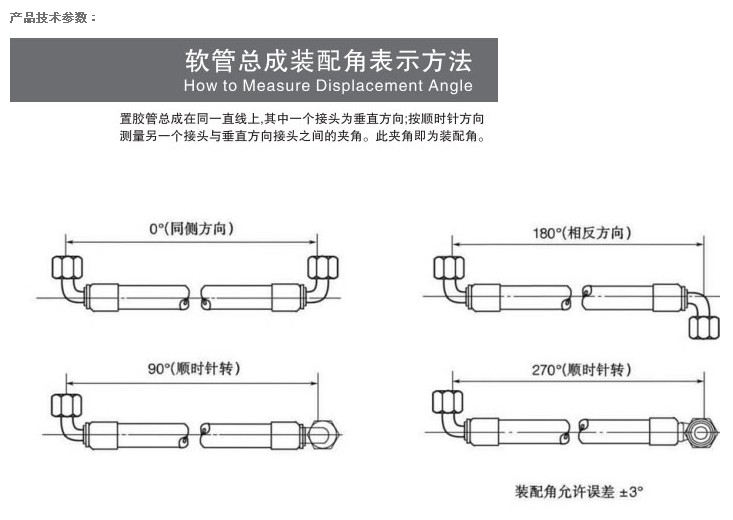 产品技术参数：

软管总成装配角表示方法
How to Measure Displacement Angle

置胶管总成在同一直线上,其中一个接头为垂直方向;按顺时针方向测量另一个接头与垂直方向接头之间的夹角。此夹角即为装配角。

0°(同侧方向)

180°(相反方向)

90°(顺时针转)

270°(顺时针转)

装配角允许误差 ±3°