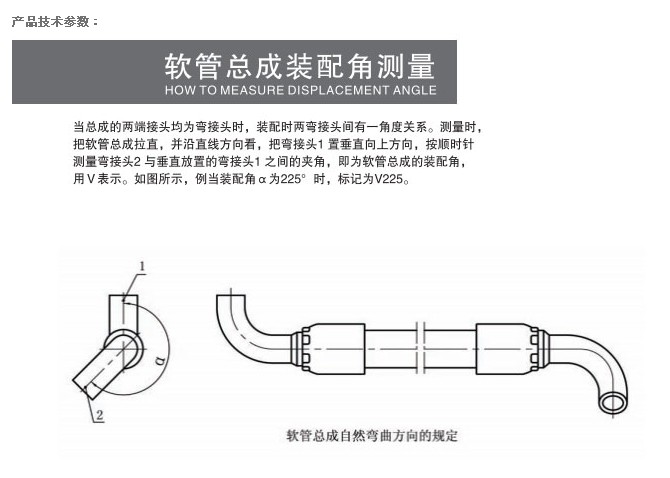 产品技术参数：

软管总成装配角测量
HOW TO MEASURE DISPLACEMENT ANGLE

当总成的两端接头均为弯接头时，装配时两弯接头间有一角度关系。测量时，把软管总成拉直，并沿直线方向看，把弯接头1 置垂直向上方向，按顺时针测量弯接头2 与垂直放置的弯接头1 之间的夹角，即为软管总成的装配角，用V 表示。如图所示，例当装配角 α 为225° 时，标记为V225。

1
α
2

软管总成自然弯曲方向的规定